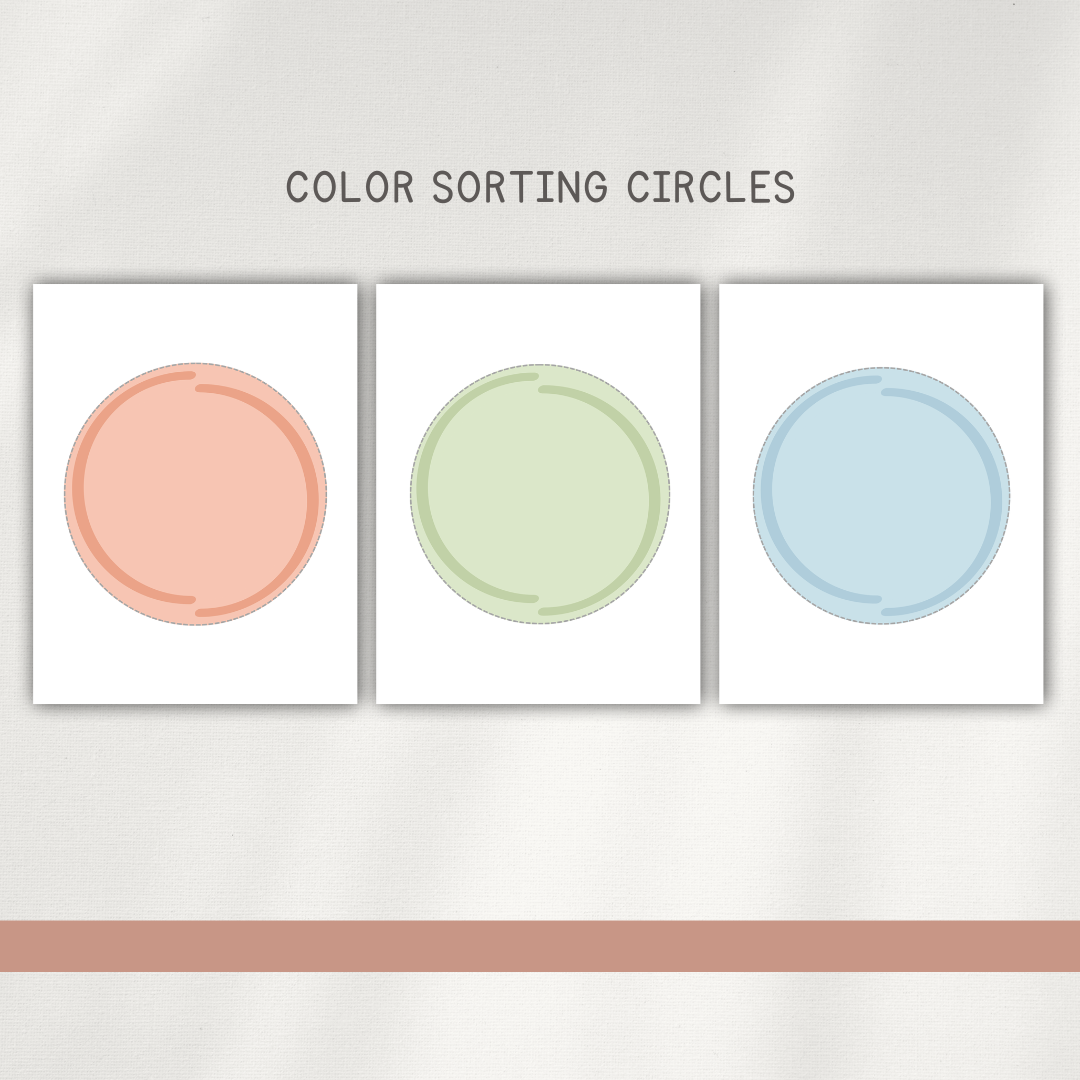 COLOR SORTING CIRCLES