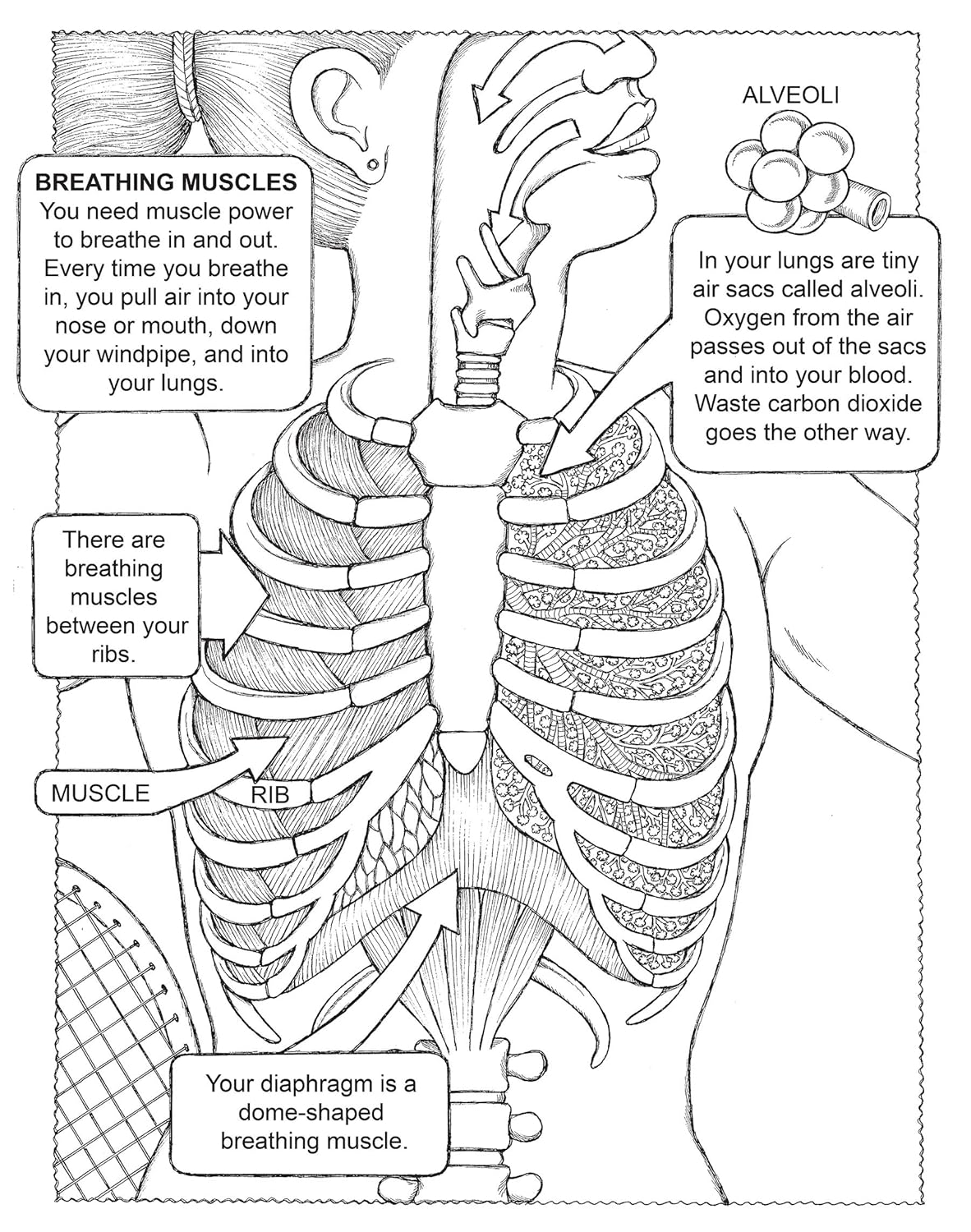 BREATHING MUSCLES
You need muscle power to breathe in and out. Every time you breathe in, you pull air into your nose or mouth, down your windpipe, and into your lungs.

ALVEOLI

In your lungs are tiny air sacs called alveoli. Oxygen from the air passes out of the sacs and into your blood. Waste carbon dioxide goes the other way.

There are breathing muscles between your ribs.

MUSCLE

RIB

Your diaphragm is a dome-shaped breathing muscle.