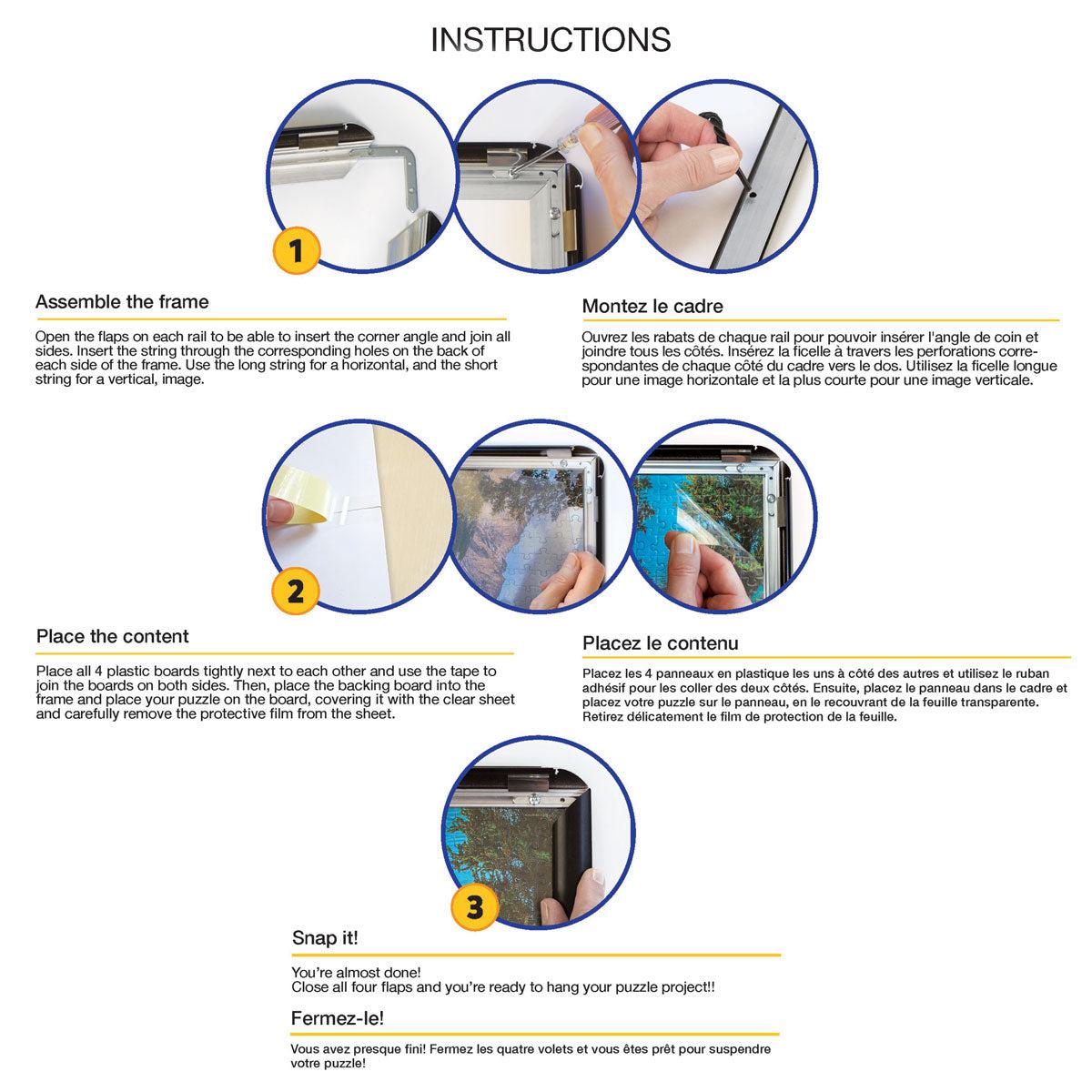 INSTRUCTIONS

1

Assemble the frame

Open the flaps on each rail to be able to insert the corner angle and join all sides. Insert the string through the corresponding holes on the back of each side of the frame. Use the long string for a horizontal, and the short string for a vertical, image.

Montez le cadre

Ouvrez les rabats de chaque rail pour pouvoir insérer l'angle de coin et joindre tous les côtés. Insérez la ficelle à travers les perforations correspondantes de chaque côté du cadre vers le dos. Utilisez la ficelle longue pour une image horizontale et la plus courte pour une image verticale.

2

Place the content

Place all 4 plastic boards tightly next to each other and use the tape to join the boards on both sides. Then, place the backing board into the frame and place your puzzle on the board, covering it with the clear sheet and carefully remove the protective film from the sheet.

Placez le contenu

Placez les 4 panneaux en plastique les uns à côté des autres et utilisez le ruban adhésif pour les coller des deux côtés. Ensuite, placez le panneau dans le cadre et placez votre puzzle sur le panneau, en le recouvrant de la feuille transparente. Retirez délicatement le film de protection de la feuille.

3

Snap it!

You're almost done!
Close all four flaps and you're ready to hang your puzzle project!!

Fermez-le!

Vous avez presque fini! Fermez les quatre volets et vous êtes prêt pour suspendre votre puzzle!